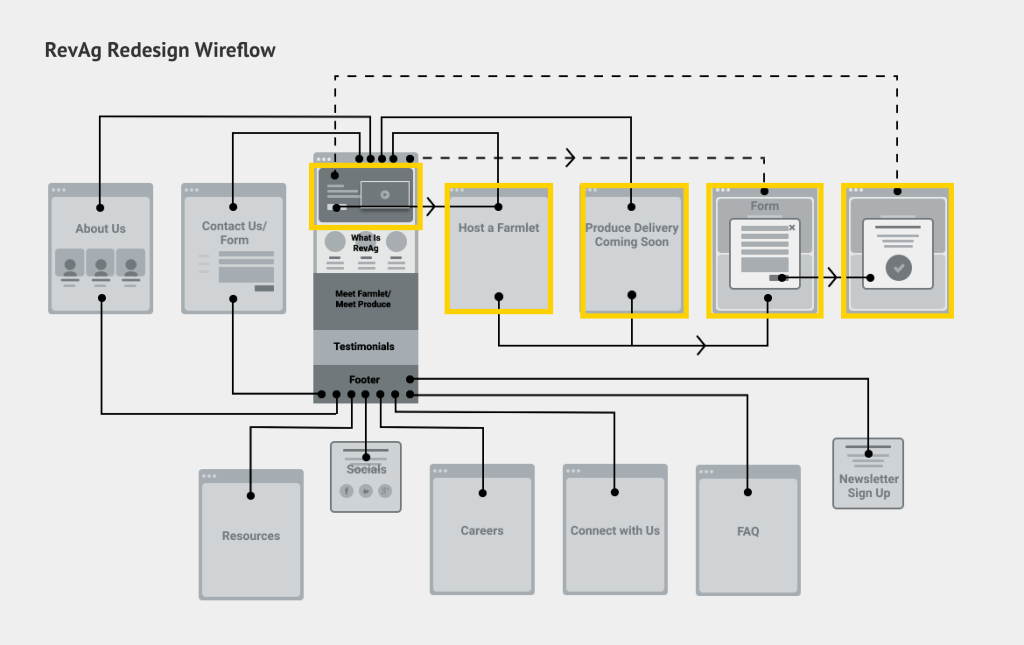 RevAg Redesign Wireflow

About Us

Contact Us/ Form

What Is RevAg

Meet Farmlet/ Meet Produce

Testimonials

Footer

Host a Farmlet

Produce Delivery Coming Soon

Form

Resources

Socials

Careers

Connect with Us

FAQ

Newsletter Sign Up